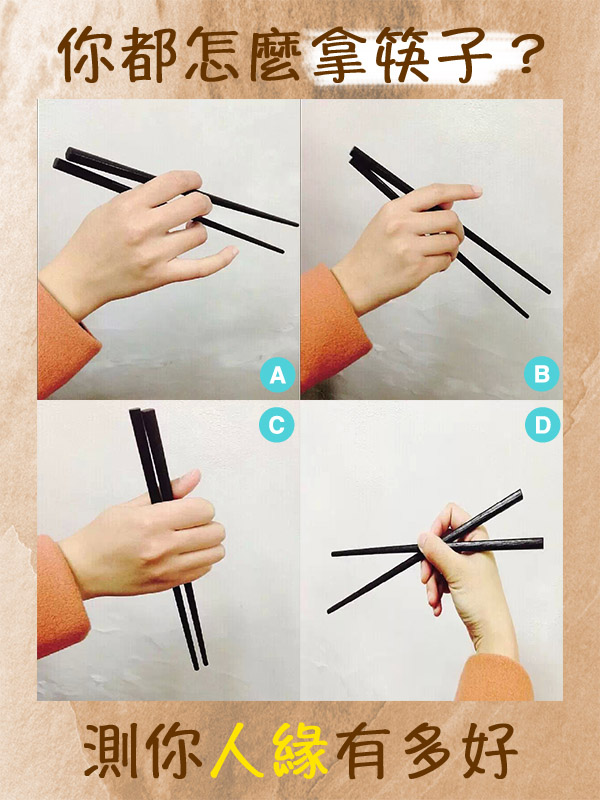 你都怎麼拿筷子？

A

B

C

D

測你人緣有多好