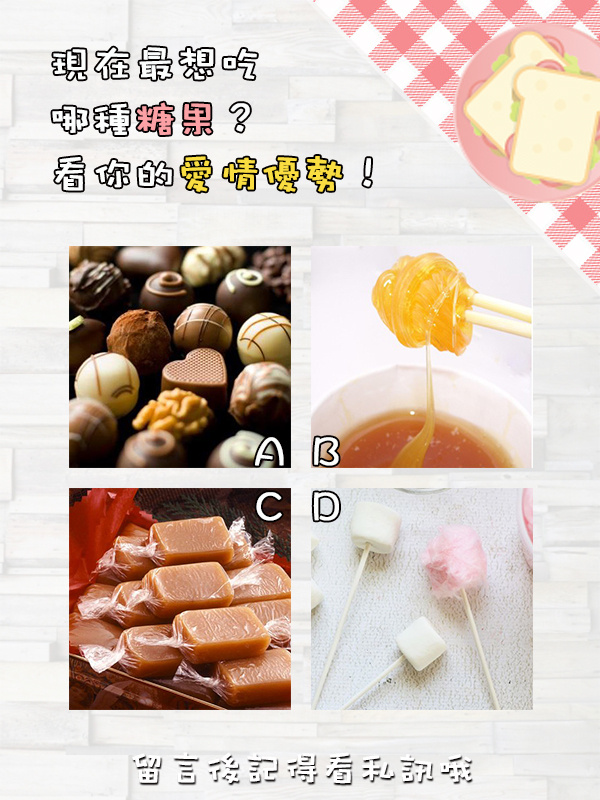 現在最想吃
哪種糖果？
看你的愛情優勢！

A
B
C
D

留言後記得看私訊哦