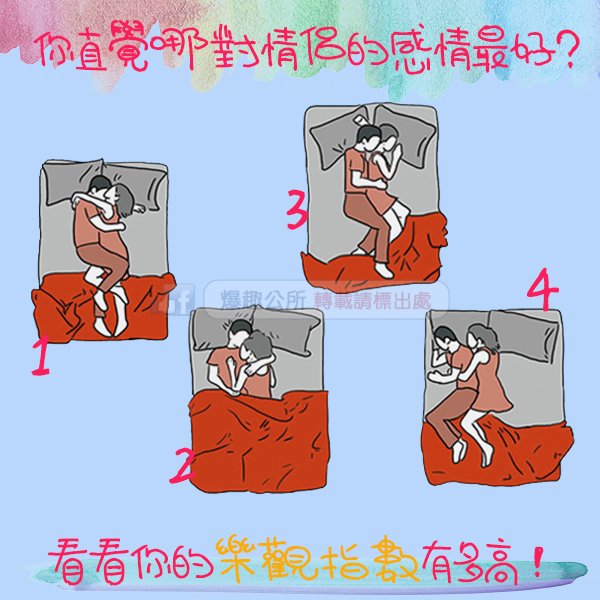 你直覺哪對情侶的感情最好?

3

1

爆趣公所 轉載請標出處

4

2

看看你的樂觀指數有多高!